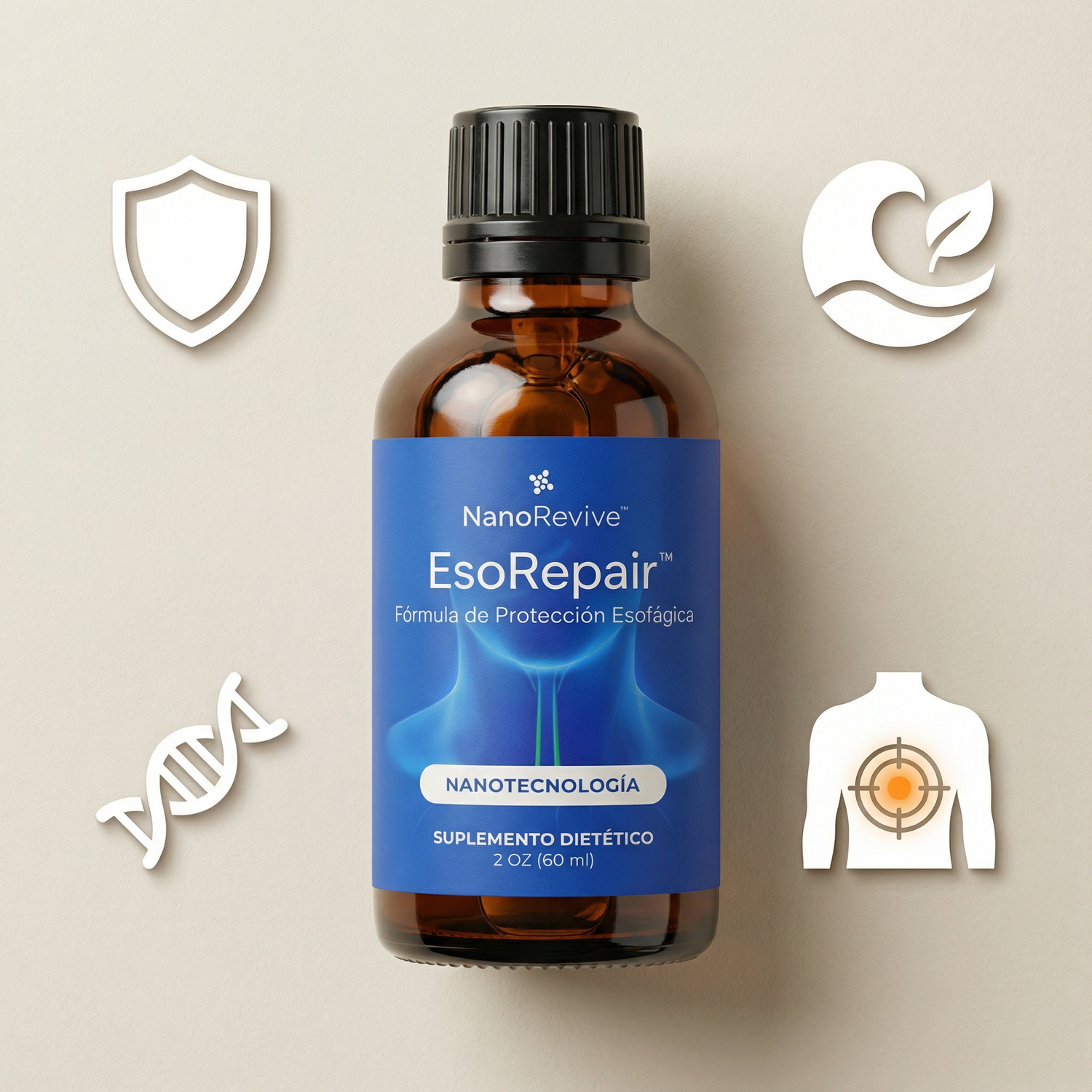 NanoRevive™

EsoRepair™

Fórmula de Protección Esofágica

NANOTECNOLOGÍA

SUPLEMENTO DIETÉTICO

2 OZ (60 ml)